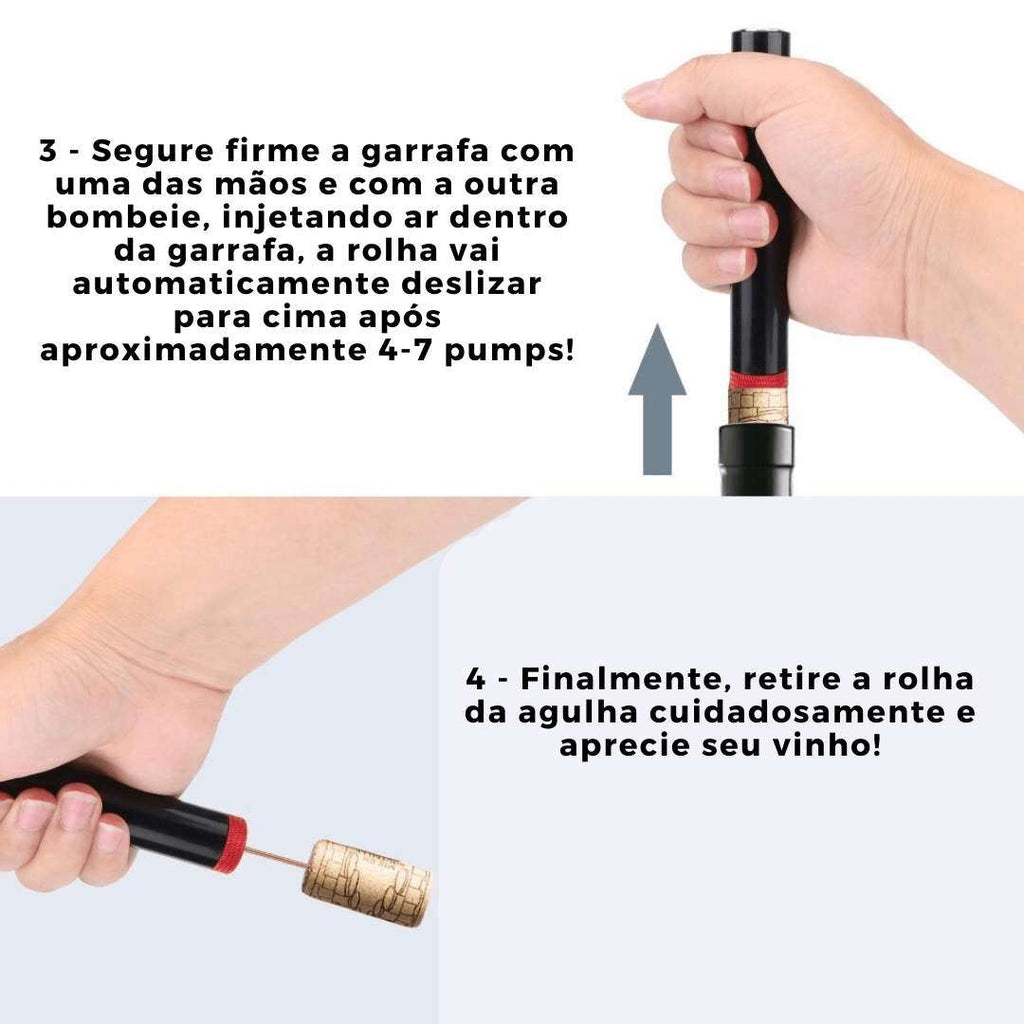 3 - Segure firme a garrafa com uma das mãos e com a outra bombeie, injetando ar dentro da garrafa, a rolha vai automaticamente deslizar para cima após aproximadamente 4-7 pumps!

4 - Finalmente, retire a rolha da agulha cuidadosamente e aprecie seu vinho!